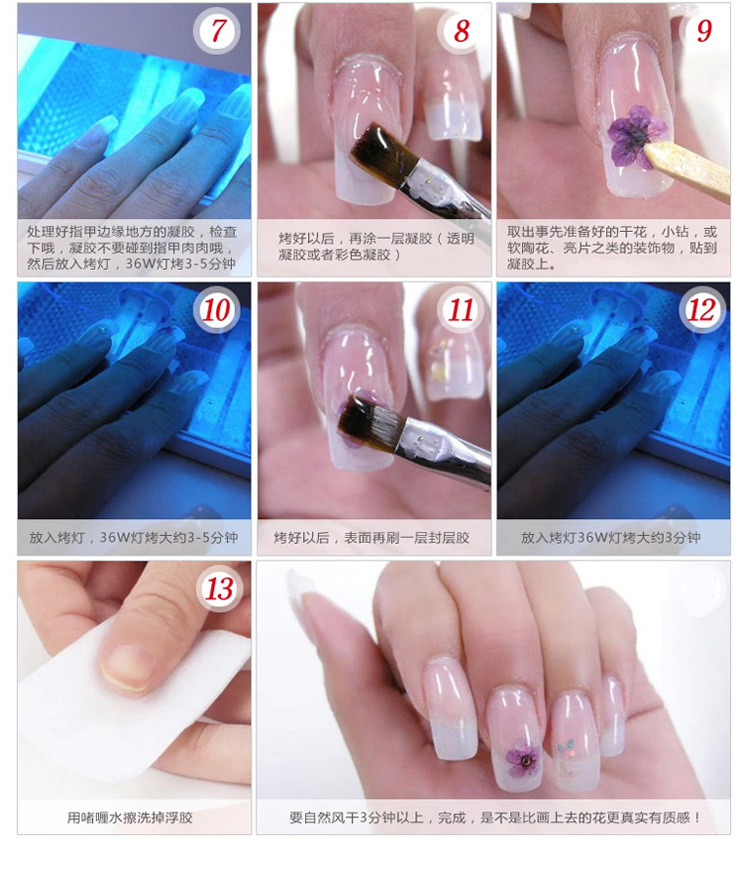 7

处理好指甲边缘地方的凝胶，检查下哦，凝胶不要碰到指甲肉肉哦，然后放入烤灯，36W灯烤3-5分钟

8

烤好以后，再涂一层凝胶（透明凝胶或者彩色凝胶）

9

取出事先准备好的干花，小钻，或软陶花、亮片之类的装饰物，贴到凝胶上。

10

放入烤灯，36W灯烤大约3-5分钟

11

烤好以后，表面再刷一层封层胶

12

放入烤灯36W灯烤大约3分钟

13

用啫喱水擦洗掉浮胶

要自然风干3分钟以上，完成，是不是比画上去的花更真实有质感！